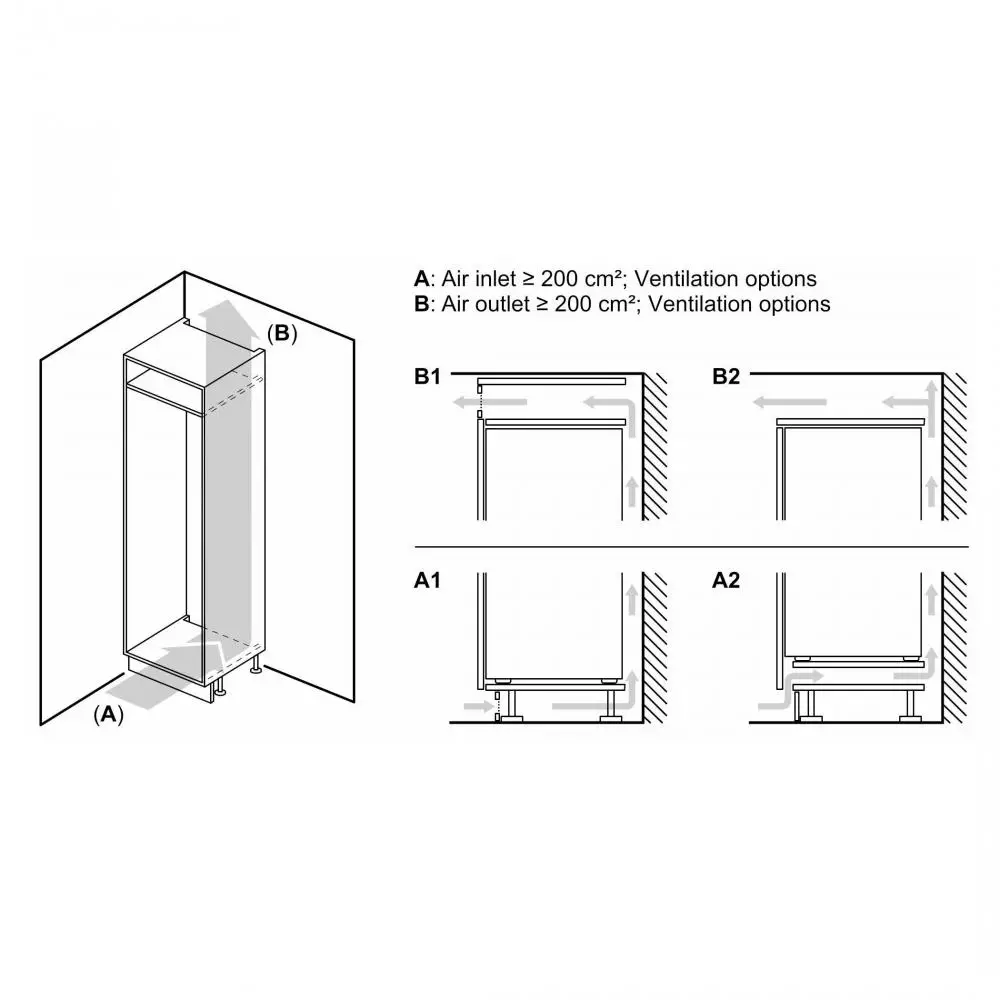 (B)

(A)

A: Air inlet ≥ 200 cm²; Ventilation options
B: Air outlet ≥ 200 cm²; Ventilation options

B1

B2

A1

A2